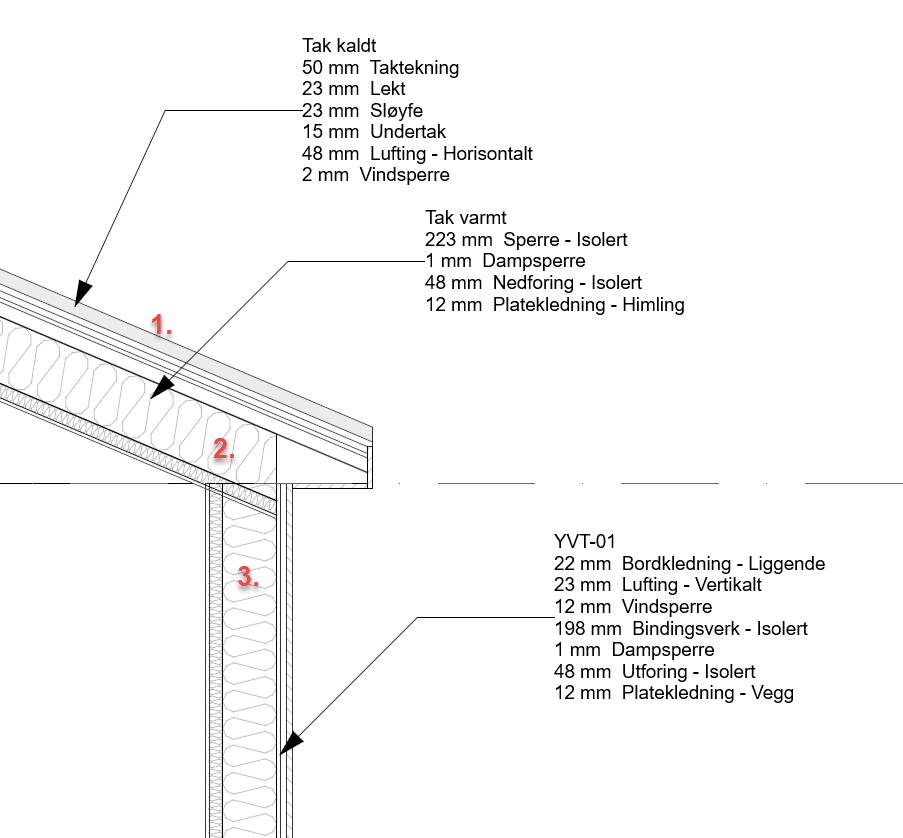 Tak kaldt
50 mm Taktekning
23 mm Lekt
23 mm Sløyfe
15 mm Undertak
48 mm Lufting - Horisontalt
2 mm Vindsperre

Tak varmt
223 mm Sperre - Isolert
1 mm Dampsperre
48 mm Nedforing - Isolert
12 mm Platekledning - Himling

1.

2.

3.

YVT-01
22 mm Bordkledning - Liggende
23 mm Lufting - Vertikalt
12 mm Vindsperre
198 mm Bindingsverk - Isolert
1 mm Dampsperre
48 mm Utforing - Isolert
12 mm Platekledning - Vegg